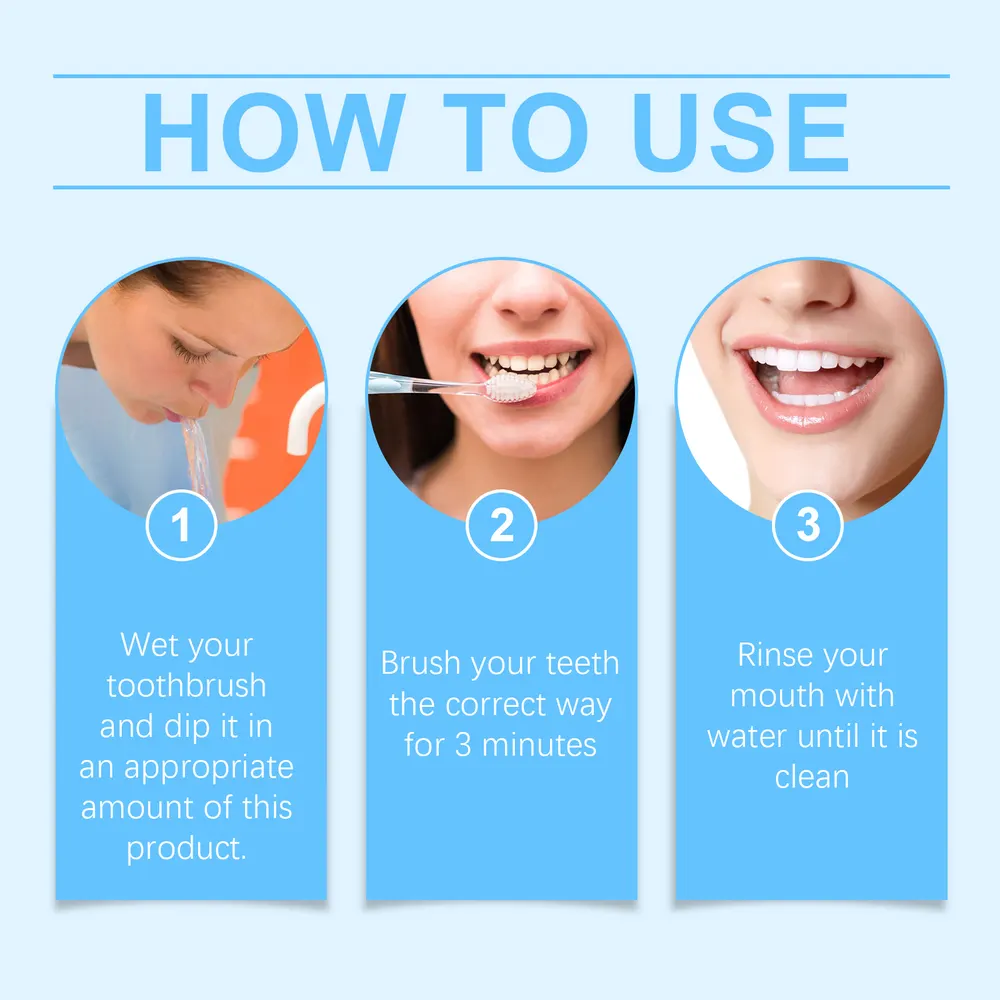 HOW TO USE

1

Wet your toothbrush and dip it in an appropriate amount of this product.

2

Brush your teeth the correct way for 3 minutes

3

Rinse your mouth with water until it is clean